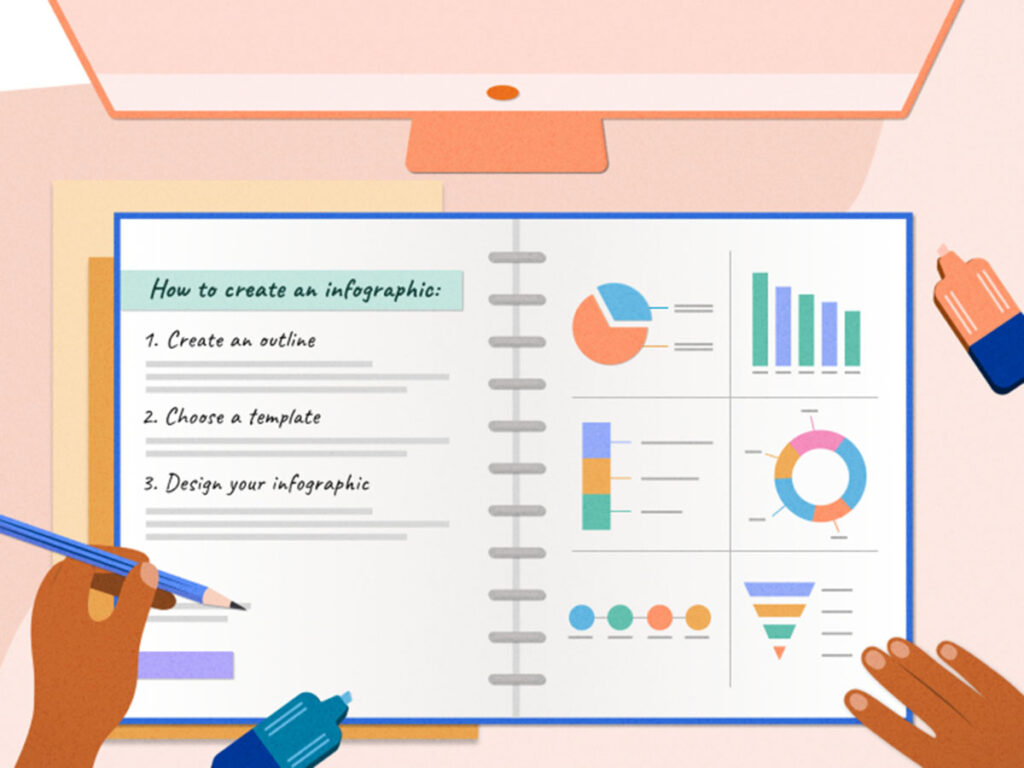 How to create an infographic:

1. Create an outline

2. Choose a template

3. Design your infographic